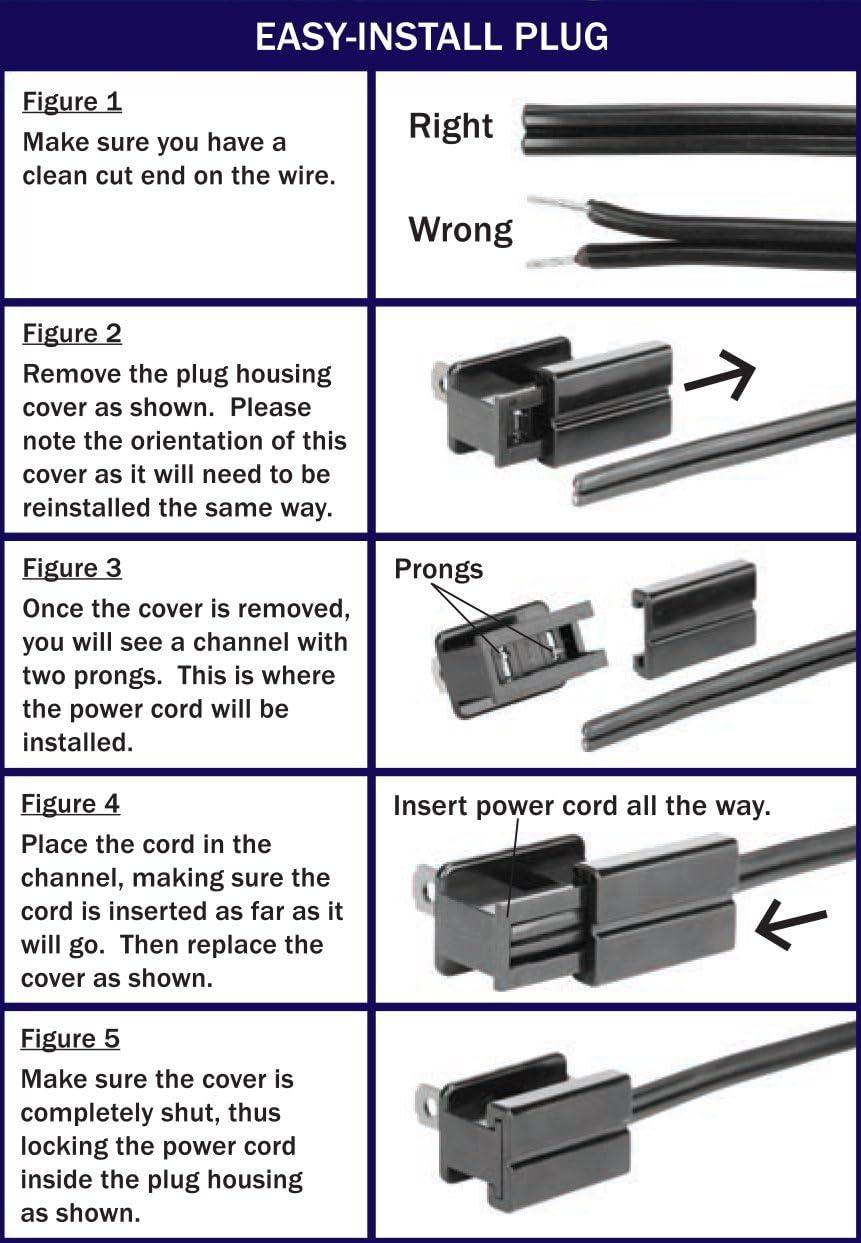 EASY-INSTALL PLUG

Figure 1
Make sure you have a clean cut end on the wire.

Right

Wrong

Figure 2
Remove the plug housing cover as shown. Please note the orientation of this cover as it will need to be reinstalled the same way.

Figure 3
Once the cover is removed, you will see a channel with two prongs. This is where the power cord will be installed.

Prongs

Figure 4
Place the cord in the channel, making sure the cord is inserted as far as it will go. Then replace the cover as shown.

Insert power cord all the way.

Figure 5
Make sure the cover is completely shut, thus locking the power cord inside the plug housing as shown.